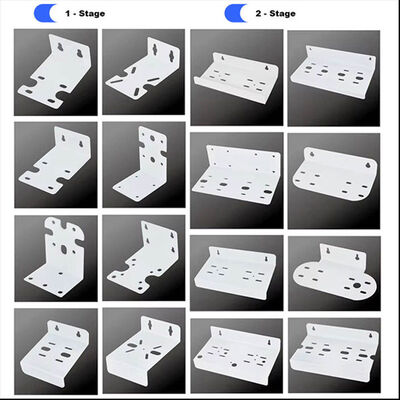 1 - Stage

2 - Stage