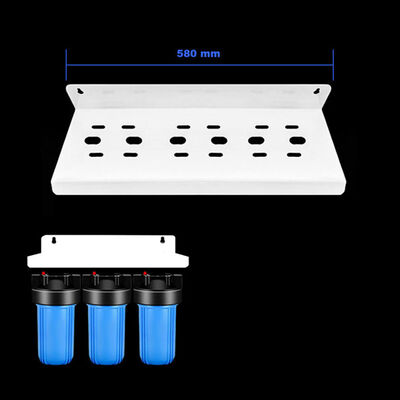 580 mm