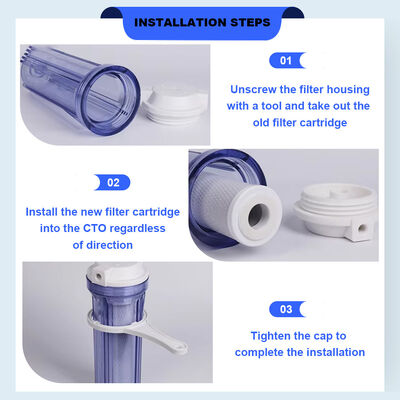 INSTALLATION STEPS

01

Unscrew the filter housing with a tool and take out the old filter cartridge

02

Install the new filter cartridge into the CTO regardless of direction

03

Tighten the cap to complete the installation